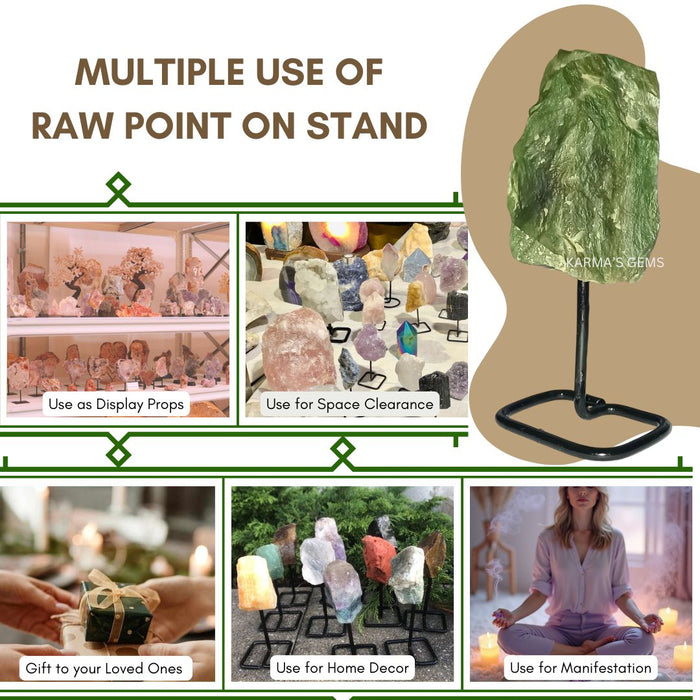 MULTIPLE USE OF RAW POINT ON STAND

KARMA'S GEMS

Use as Display Props

Use for Space Clearance

Gift to your Loved Ones

Use for Home Decor

Use for Manifestation