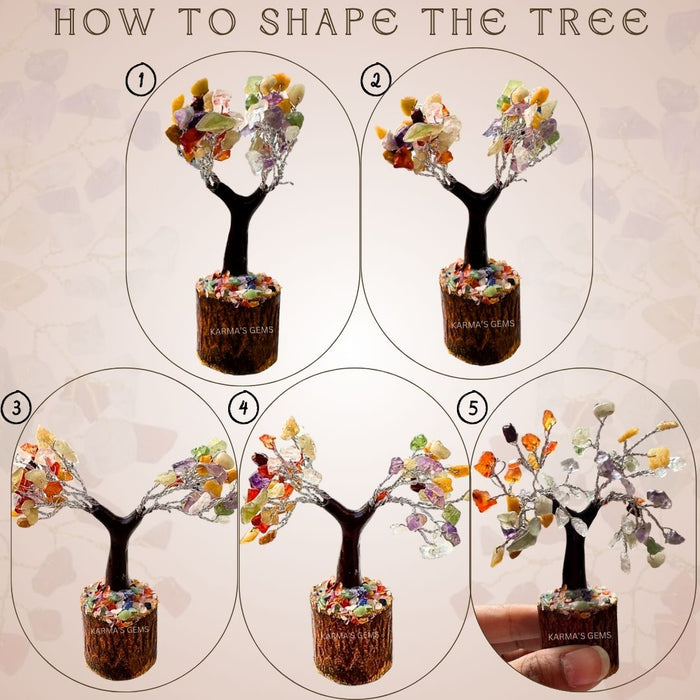 HOW TO SHAPE THE TREE

1

KARMA'S GEMS

2

KARMA'S GEMS

3

KARMA'S GEMS

4

KARMA'S GEMS

5

KARMA'S GEMS