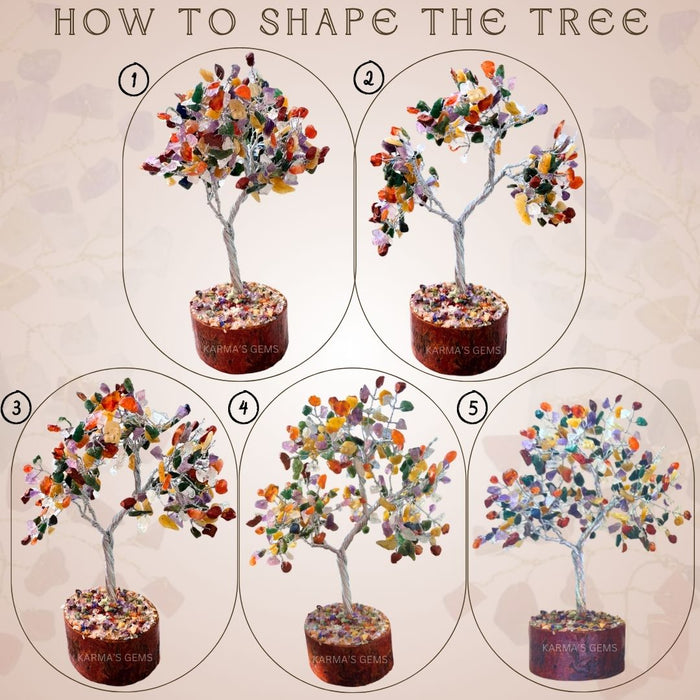 HOW TO SHAPE THE TREE

1

KARMA'S GEMS

2

KARMA'S GEMS

3

KARMA'S GEMS

4

KARMA'S GEMS

5

KARMA'S GEMS